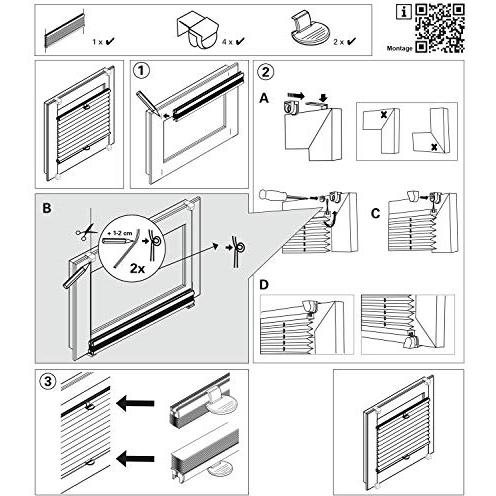 1 x ✔
4 x ✔
2 x ✔
i
Montage
1
2
A
B
+ 1-2 cm
2x
C
D
3