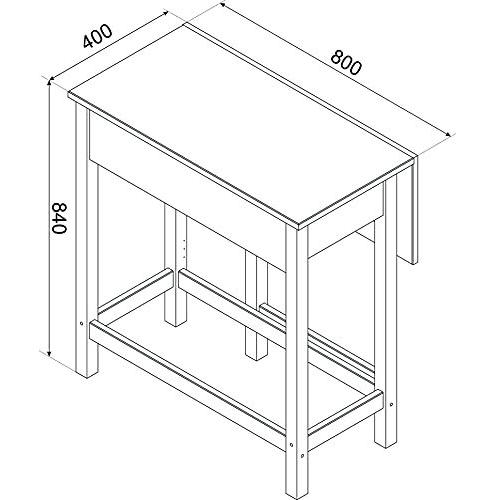 400
800
840