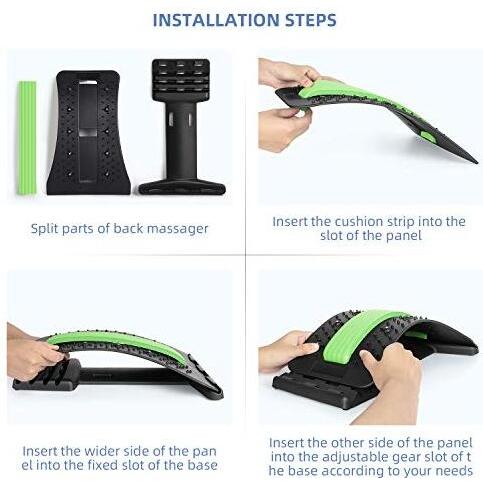 INSTALLATION STEPS

Split parts of back massager

Insert the cushion strip into the slot of the panel

Insert the wider side of the pan el into the fixed slot of the base

Insert the other side of the panel into the adjustable gear slot of t he base according to your needs