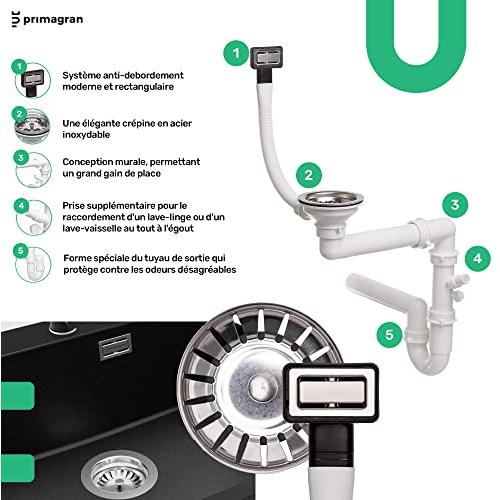 primagran

1 Système anti-debordement moderne et rectangulaire

2 Une élégante crépine en acier inoxydable

3 Conception murale, permettant un grand gain de place

4 Prise supplémentaire pour le raccordement d'un lave-linge ou d'un lave-vaisselle au tout à l'égout

5 Forme spéciale du tuyau de sortie qui protège contre les odeurs désagréables

1

2

3

4

5