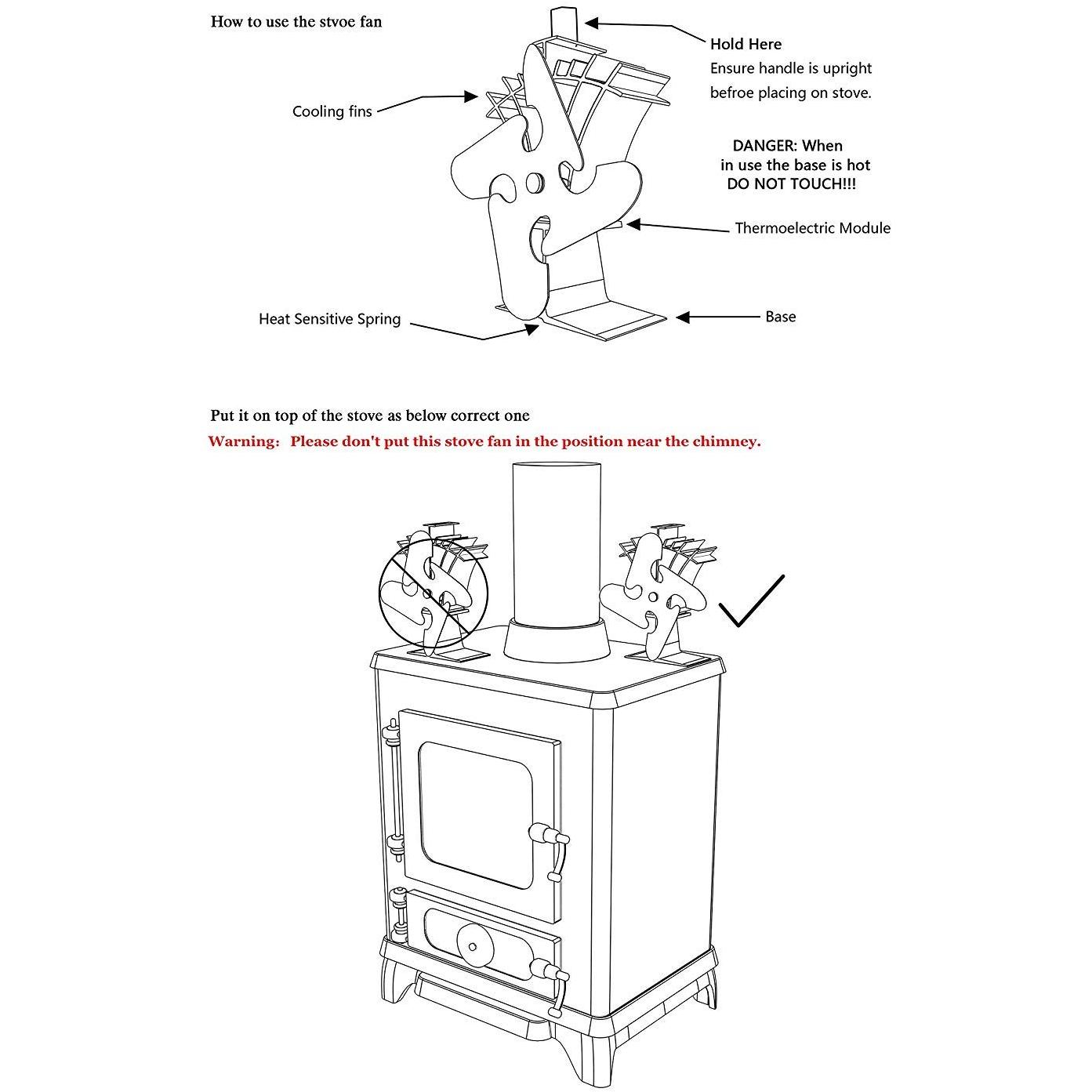 How to use the stvoe fan

Hold Here
Ensure handle is upright befroe placing on stove.

Cooling fins

DANGER: When in use the base is hot DO NOT TOUCH!!!

Thermoelectric Module

Heat Sensitive Spring

Base

Put it on top of the stove as below correct one

Warning: Please don't put this stove fan in the position near the chimney.