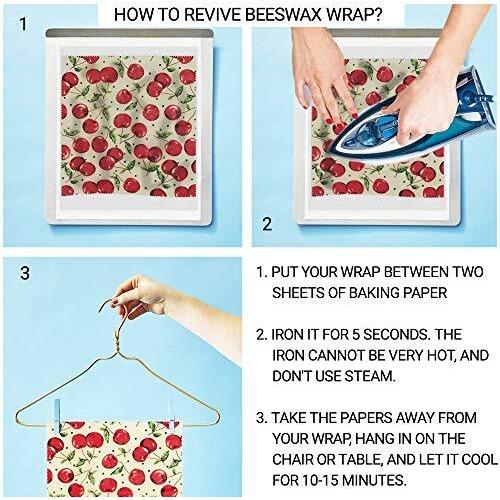 HOW TO REVIVE BEESWAX WRAP?

1

2

3

1. PUT YOUR WRAP BETWEEN TWO SHEETS OF BAKING PAPER

2. IRON IT FOR 5 SECONDS. THE IRON CANNOT BE VERY HOT, AND DON'T USE STEAM.

3. TAKE THE PAPERS AWAY FROM YOUR WRAP, HANG IN ON THE CHAIR OR TABLE, AND LET IT COOL FOR 10-15 MINUTES.