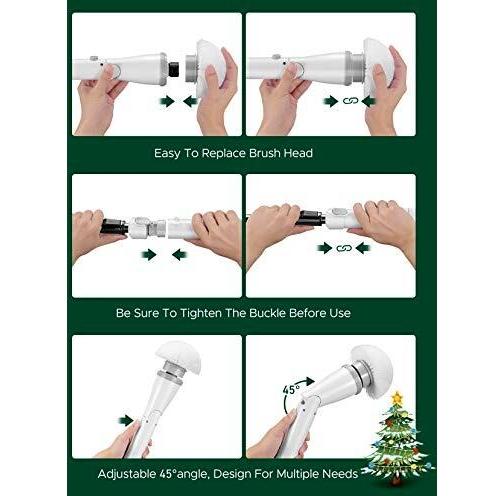 Easy To Replace Brush Head

Be Sure To Tighten The Buckle Before Use

45°

Adjustable 45°angle, Design For Multiple Needs