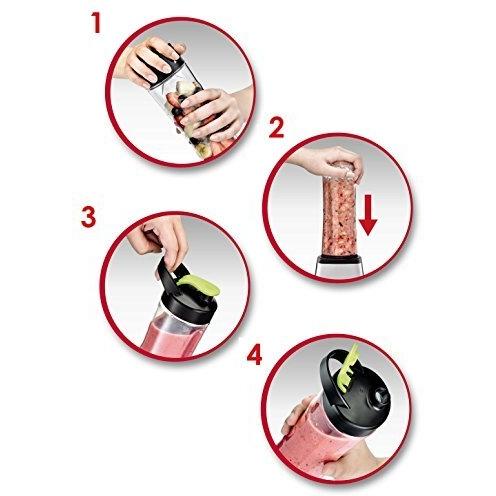 1

2

3

4