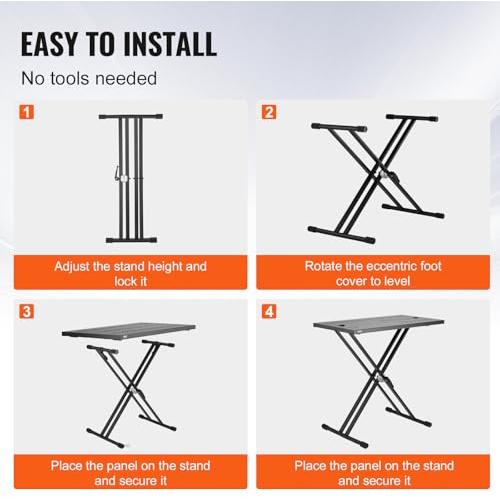 EASY TO INSTALL

No tools needed

1

Adjust the stand height and lock it

2

Rotate the eccentric foot cover to level

3

Place the panel on the stand and secure it

4

Place the panel on the stand and secure it