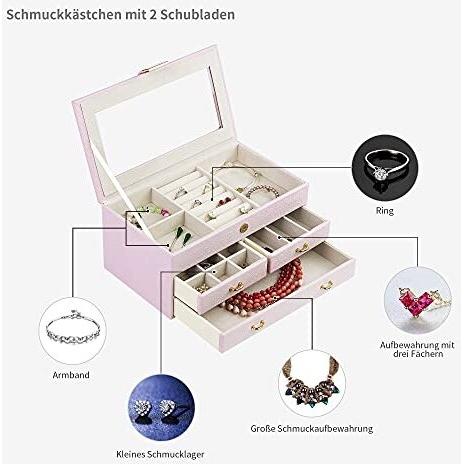 Schmuckkästchen mit 2 Schubladen

Ring

Aufbewahrung mit drei Fächern

Armband

Große Schmuckaufbewahrung

Kleines Schmucklager