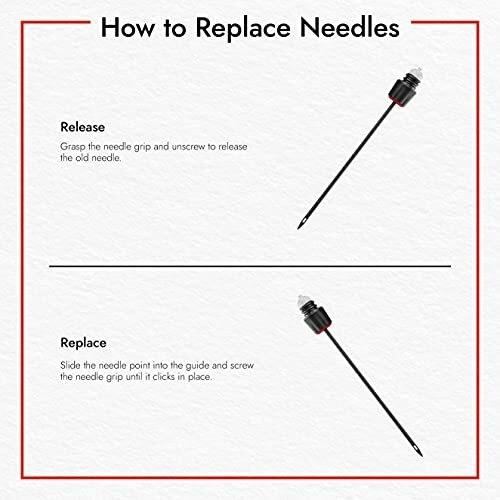 How to Replace Needles

Release

Grasp the needle grip and unscrew to release the old needle.

Replace

Slide the needle point into the guide and screw the needle grip until it clicks in place.