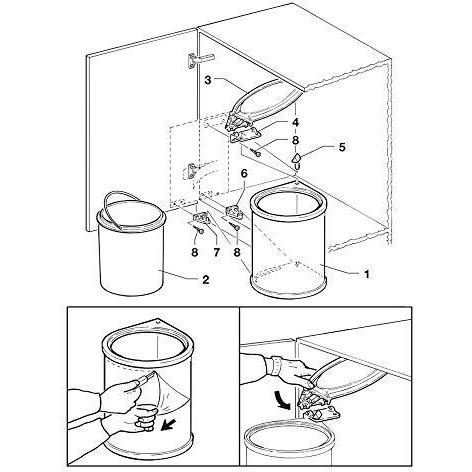 3
4
8
5
6
8
7
8
2
1