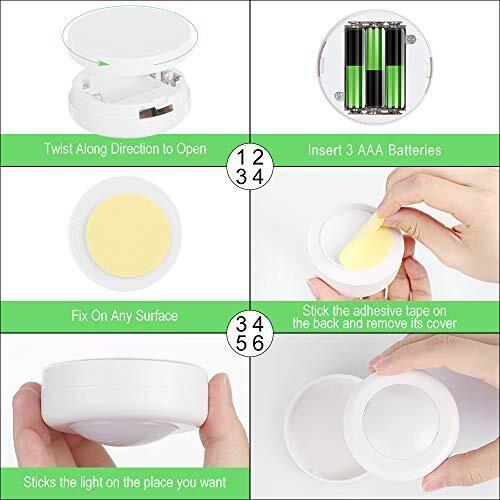 Twist Along Direction to Open

1 2
3 4

Insert 3 AAA Batteries

Fix On Any Surface

3 4
5 6

Stick the adhesive tape on the back and remove its cover

Sticks the light on the place you want