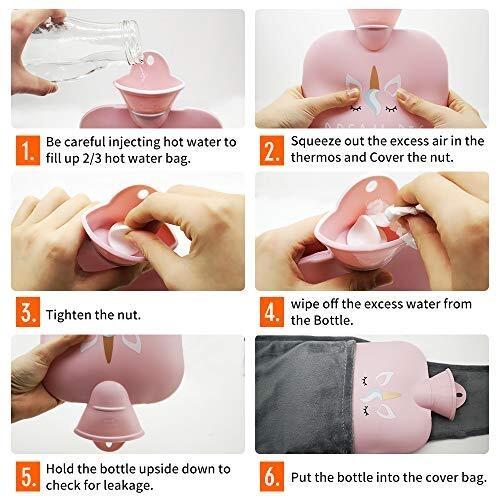 1. Be careful injecting hot water to fill up 2/3 hot water bag.

2. Squeeze out the excess air in the thermos and Cover the nut.

3. Tighten the nut.

4. wipe off the excess water from the Bottle.

5. Hold the bottle upside down to check for leakage.

6. Put the bottle into the cover bag.