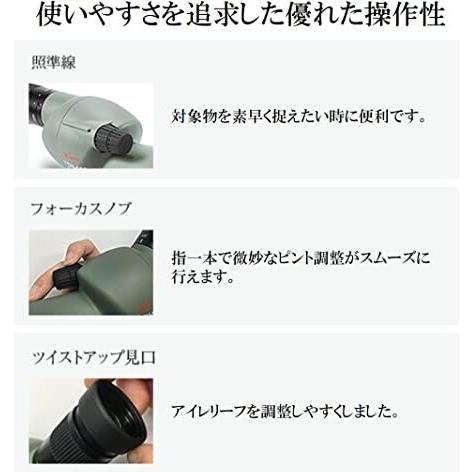 使いやすさを追求した優れた操作性

照準線

対象物を素早く捉えたい時に便利です。

フォーカスノブ

指一本で微妙なピント調整がスムーズに行えます。

ツイストアップ見口

アイレリーフを調整しやすくしました。