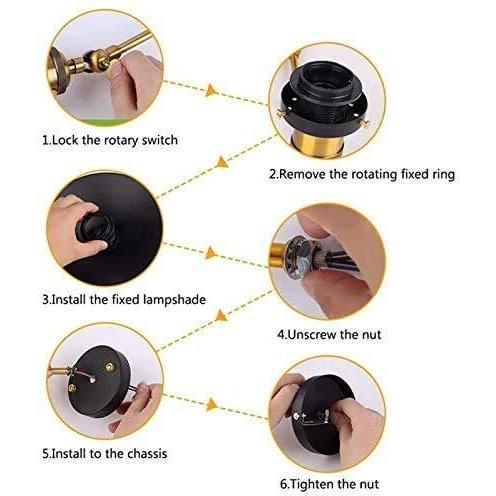 1.Lock the rotary switch

2.Remove the rotating fixed ring

3.Install the fixed lampshade

4.Unscrew the nut

5.Install to the chassis

6.Tighten the nut