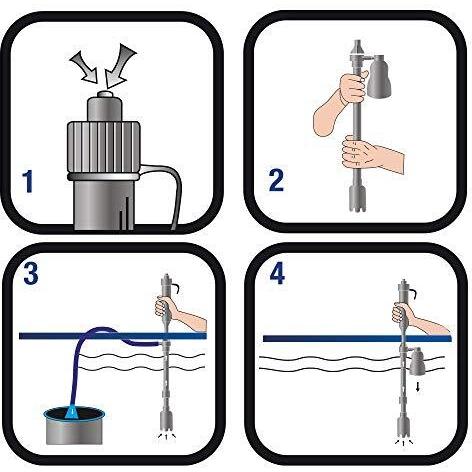 1

2

3

4