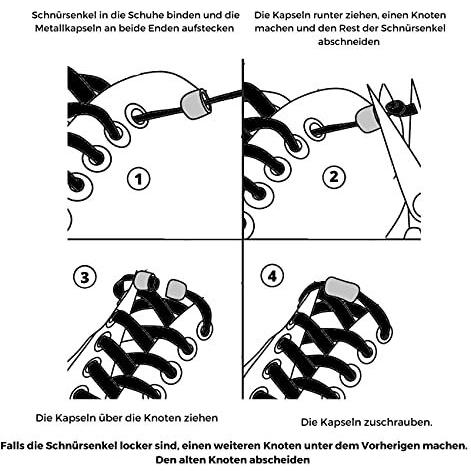 Schnürsenkel in die Schuhe binden und die Metallkapseln an beide Enden aufstecken

Die Kapseln runter ziehen, einen Knoten machen und den Rest der Schnürsenkel abschneiden

1

2

3

4

Die Kapseln über die Knoten ziehen

Die Kapseln zuschrauben.

Falls die Schnürsenkel locker sind, einen weiteren Knoten unter dem Vorherigen machen. Den alten Knoten abscheiden