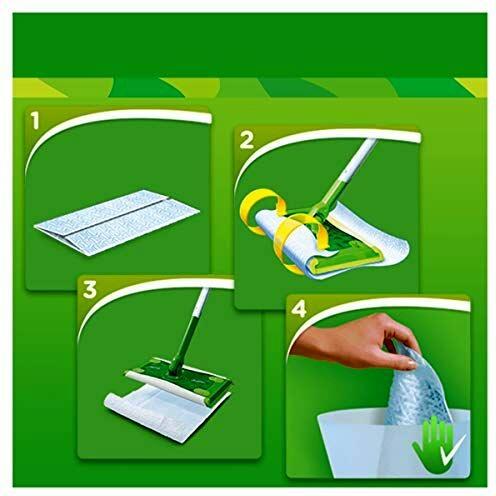 1

2

3

4