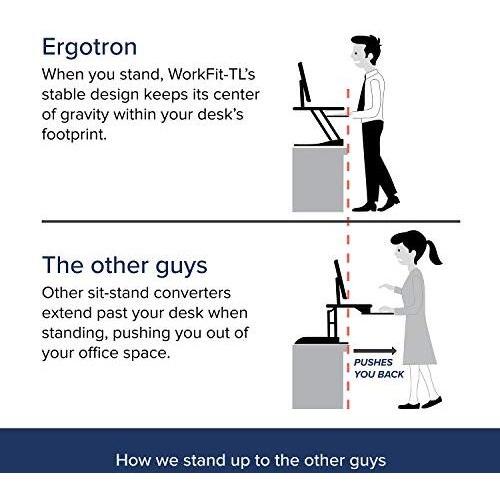 Ergotron

When you stand, WorkFit-TL's stable design keeps its center of gravity within your desk's footprint.

The other guys

Other sit-stand converters extend past your desk when standing, pushing you out of your office space.

PUSHES YOU BACK

How we stand up to the other guys