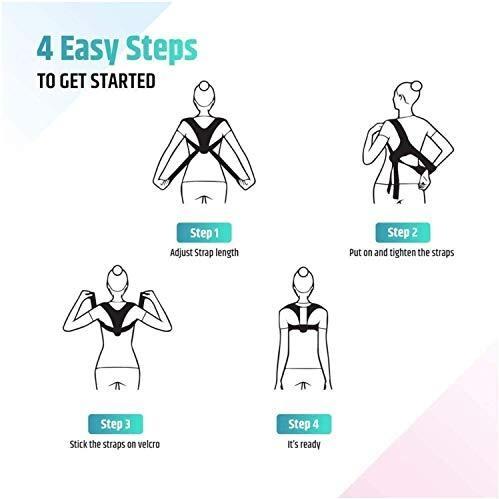 4 Easy Steps
TO GET STARTED

Step 1
Adjust Strap length

Step 2
Put on and tighten the straps

Step 3
Stick the straps on velcro

Step 4
It's ready