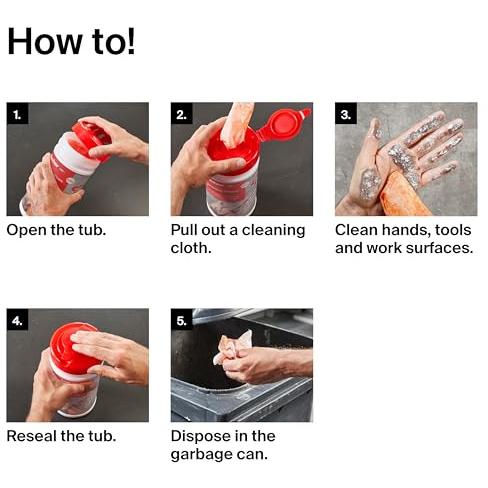 How to!

1.

Open the tub.

2.

Pull out a cleaning cloth.

3.

Clean hands, tools and work surfaces.

4.

Reseal the tub.

5.

Dispose in the garbage can.