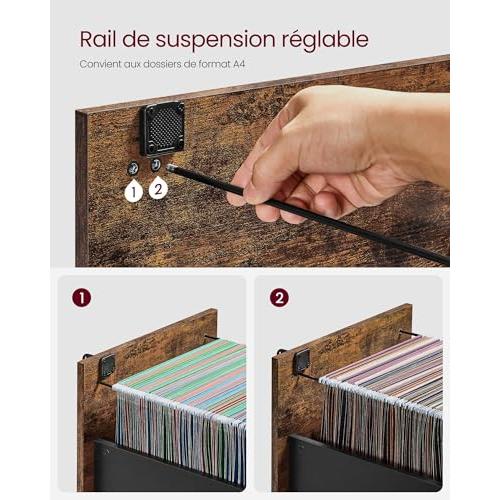 Rail de suspension réglable

Convient aux dossiers de format A4

1

2

1

2