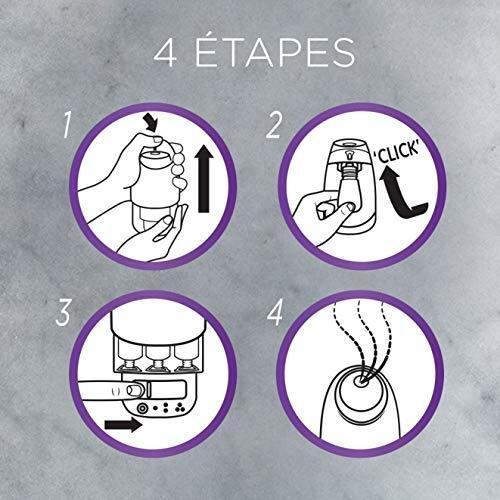 4 ÉTAPES

1

2

'CLICK'

3

4