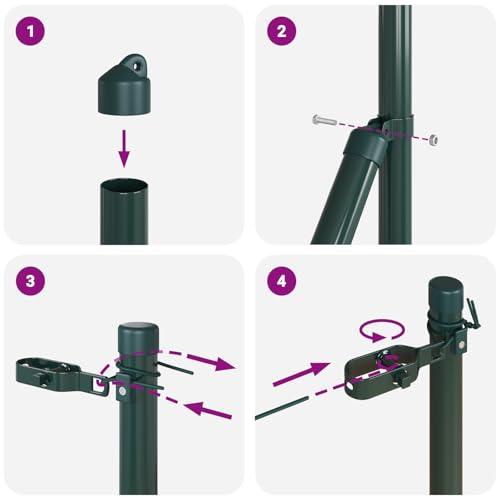 1

2

3

4