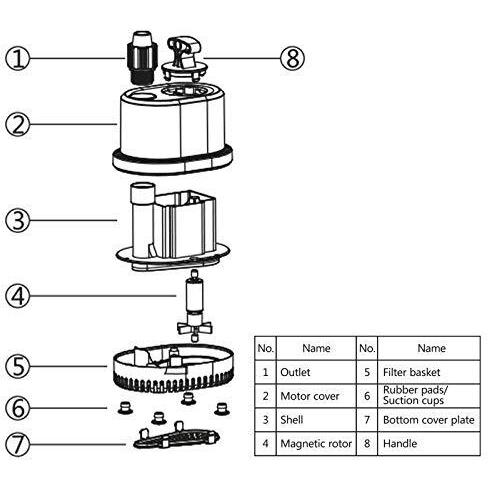 ①
⑧
②
③
④
⑤
⑥
⑦

| No. | Name | No. | Name |
|---|---|---|---|
| 1 | Outlet | 5 | Filter basket |
| 2 | Motor cover | 6 | Rubber pads/ Suction cups |
| 3 | Shell | 7 | Bottom cover plate |
| 4 | Magnetic rotor | 8 | Handle |