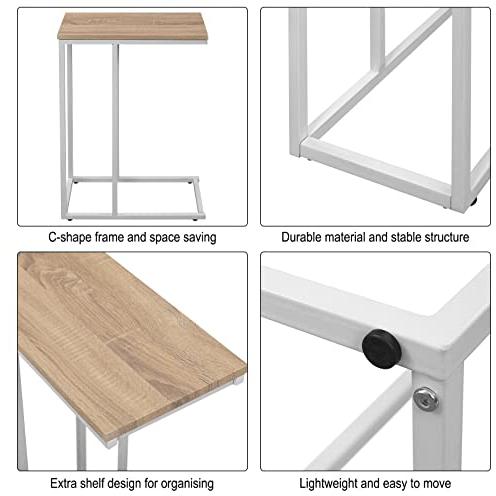 C-shape frame and space saving

Durable material and stable structure

Extra shelf design for organising

Lightweight and easy to move