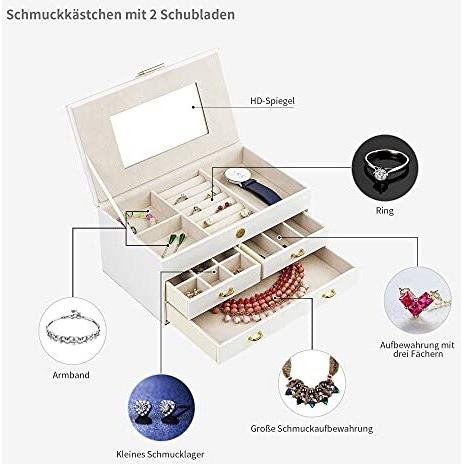 Schmuckkästchen mit 2 Schubladen

HD-Spiegel

Ring

Aufbewahrung mit drei Fächern

Armband

Große Schmuckaufbewahrung

Kleines Schmucklager