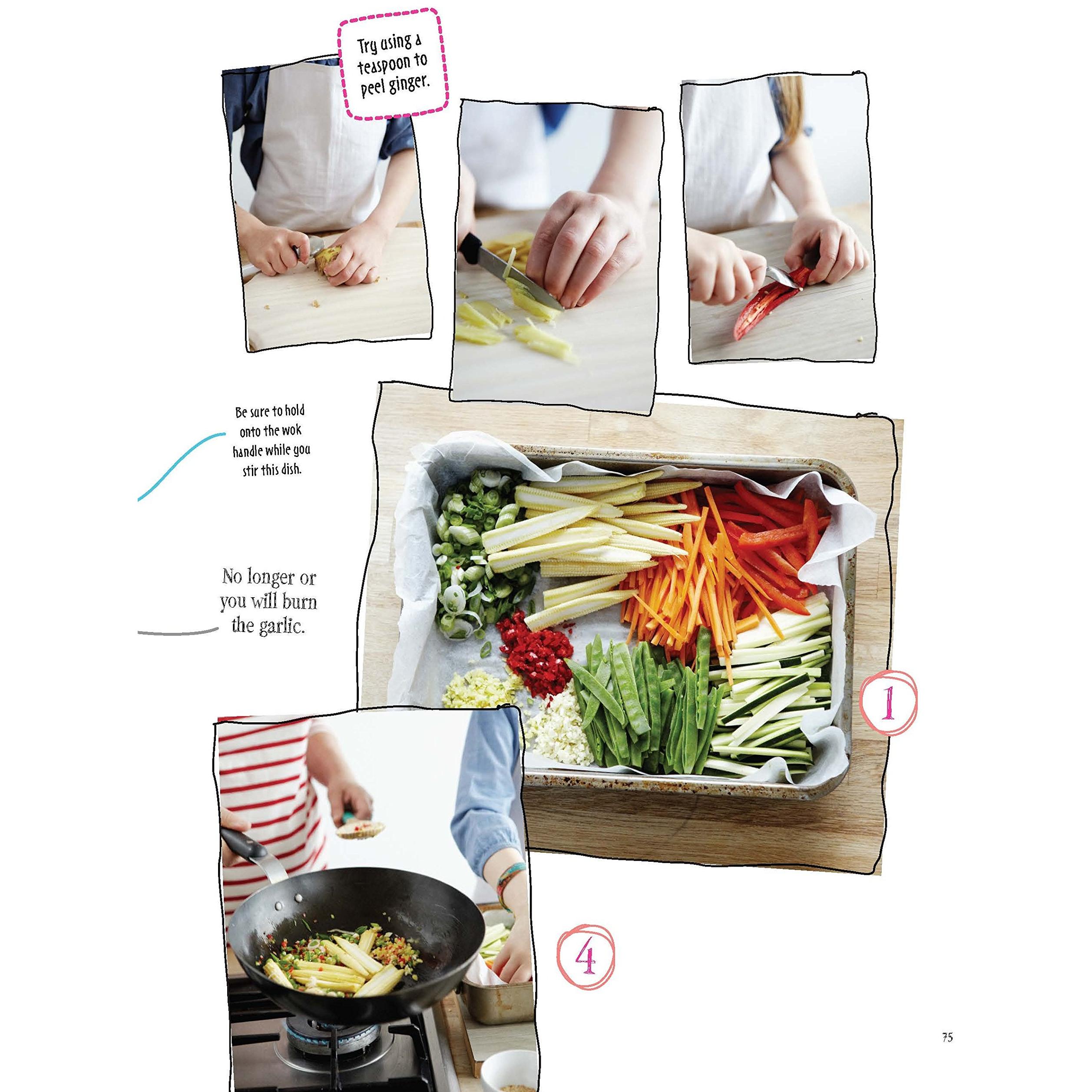 Try using a teaspoon to peel ginger.

Be sure to hold onto the wok handle while you stir this dish.

No longer or you will burn the garlic.

1

4

75