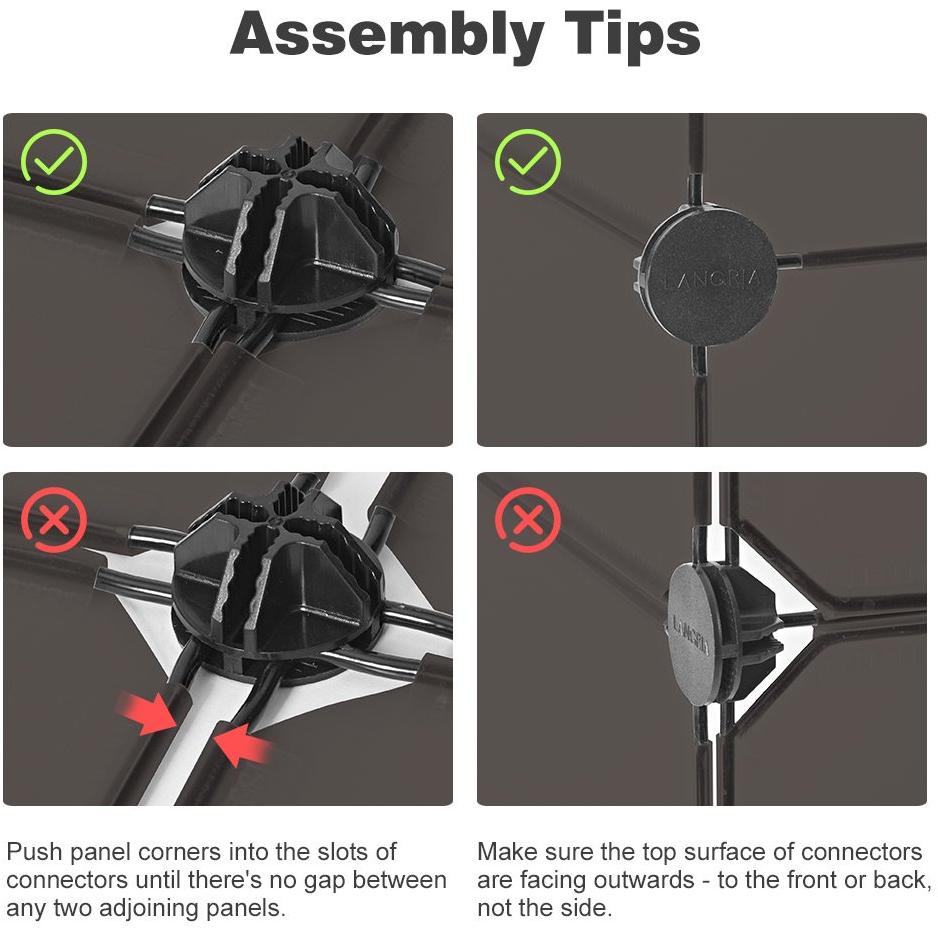 Assembly Tips

LANGRIA

LANGRIA

Push panel corners into the slots of connectors until there's no gap between any two adjoining panels.

Make sure the top surface of connectors are facing outwards - to the front or back, not the side.