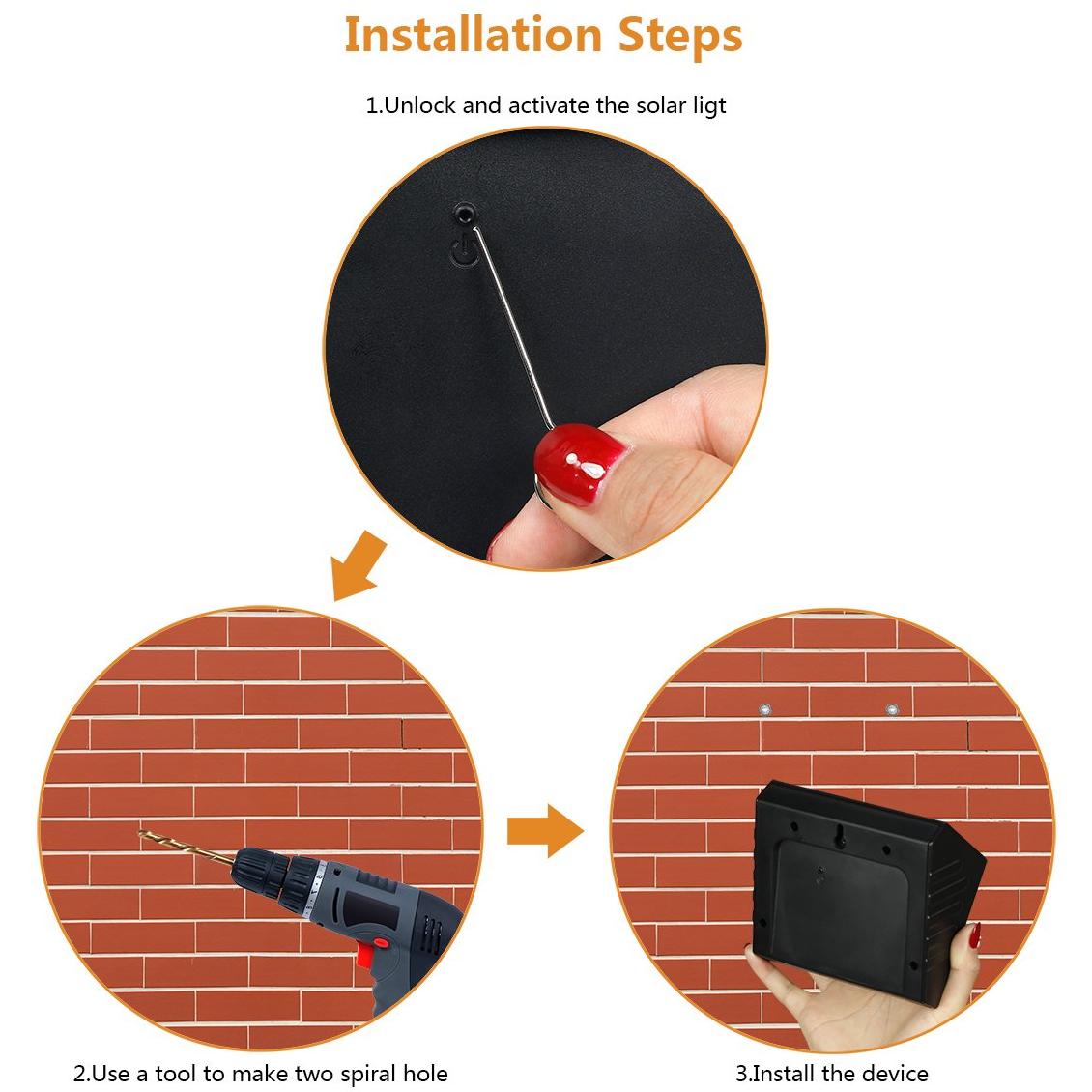 Installation Steps

1.Unlock and activate the solar ligt

2.Use a tool to make two spiral hole

3.Install the device