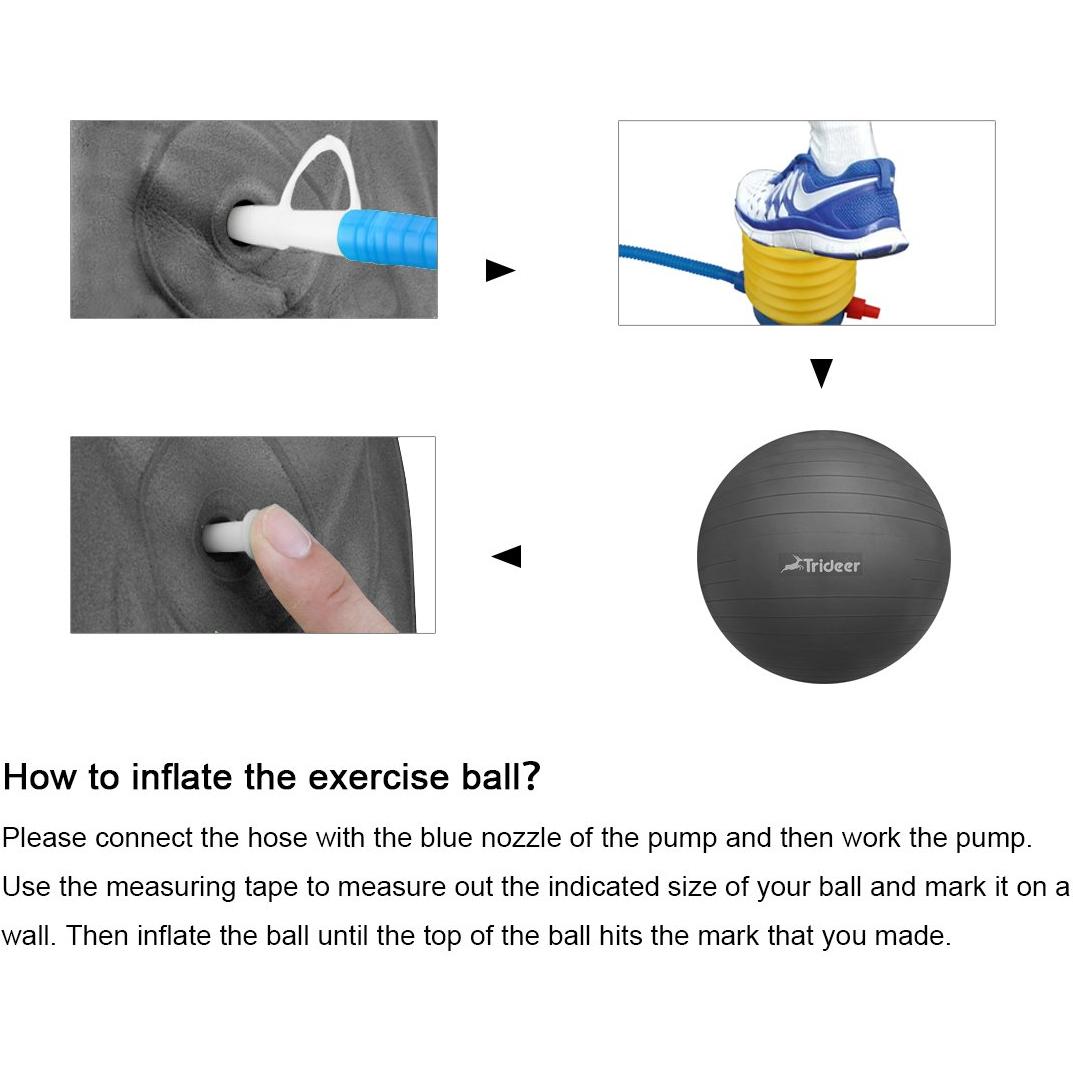 Trideer

How to inflate the exercise ball?

Please connect the hose with the blue nozzle of the pump and then work the pump. Use the measuring tape to measure out the indicated size of your ball and mark it on a wall. Then inflate the ball until the top of the ball hits the mark that you made.