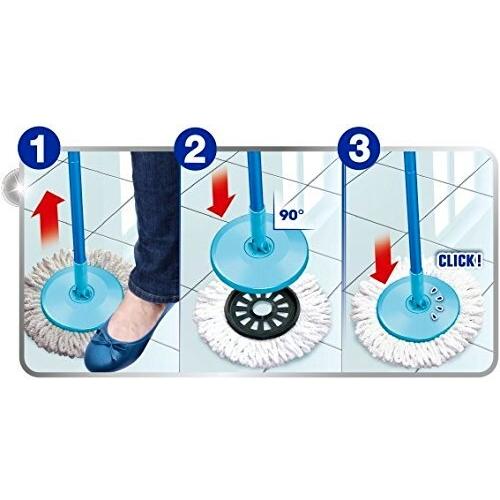 1

2

90°

3

CLICK!