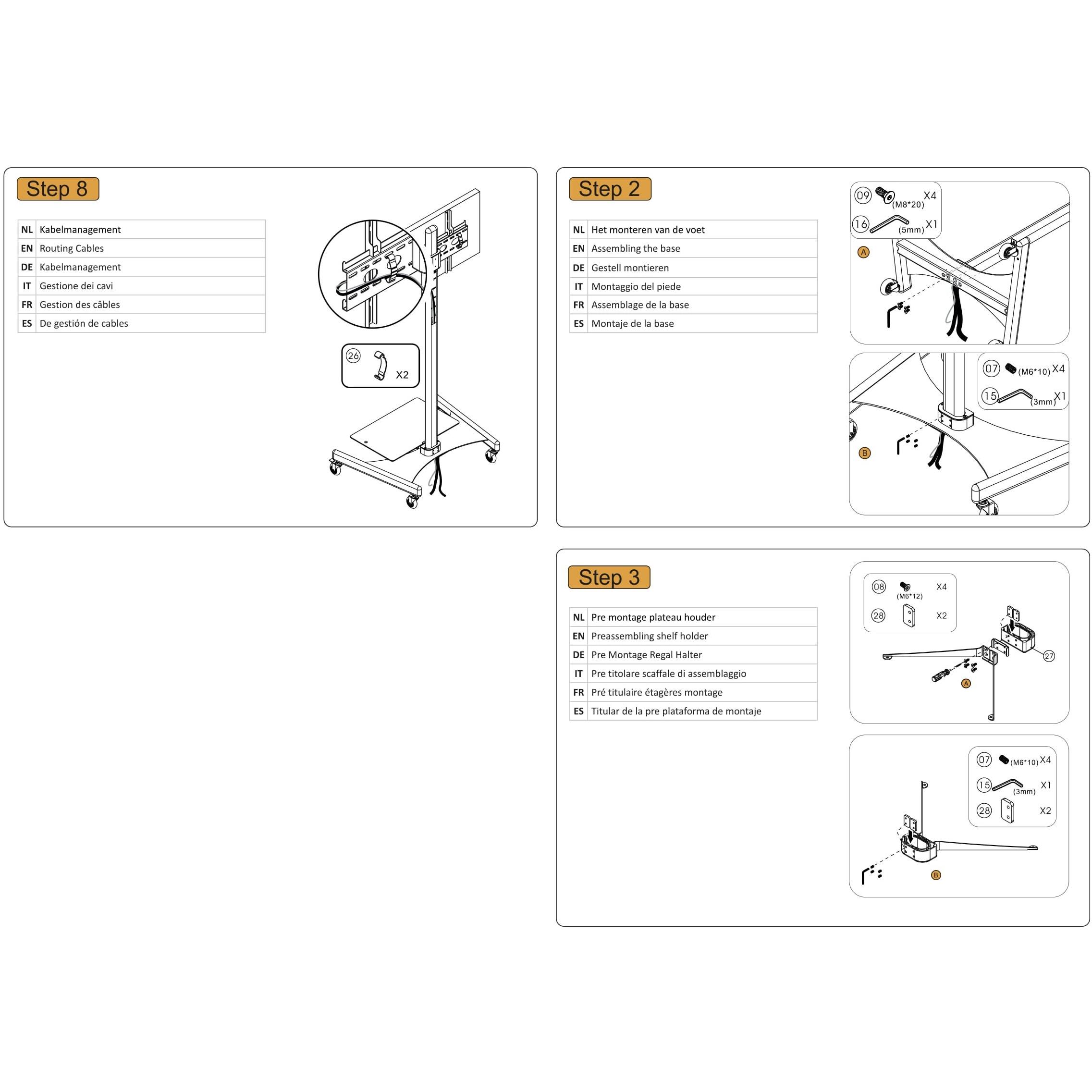 Step 8

| NL | Kabelmanagement |
|---|---|
| EN | Routing Cables |
| DE | Kabelmanagement |
| IT | Gestione dei cavi |
| FR | Gestion des câbles |
| ES | De gestión de cables |

26 X2

Step 2

| NL | Het monteren van de voet |
|---|---|
| EN | Assembling the base |
| DE | Gestell montieren |
| IT | Montaggio del piede |
| FR | Assemblage de la base |
| ES | Montaje de la base |

09 (M8*20) X4
16 (5mm) X1
A

07 (M6*10) X4
15 (3mm) X1
B

Step 3

| NL | Pre montage plateau houder |
|---|---|
| EN | Preassembling shelf holder |
| DE | Pre Montage Regal Halter |
| IT | Pre titolare scaffale di assemblaggio |
| FR | Pré titulaire étagères montage |
| ES | Titular de la pre plataforma de montaje |

08 (M6*12) X4
28 X2
27
A

07 (M6*10) X4
15 (3mm) X1
28 X2
B