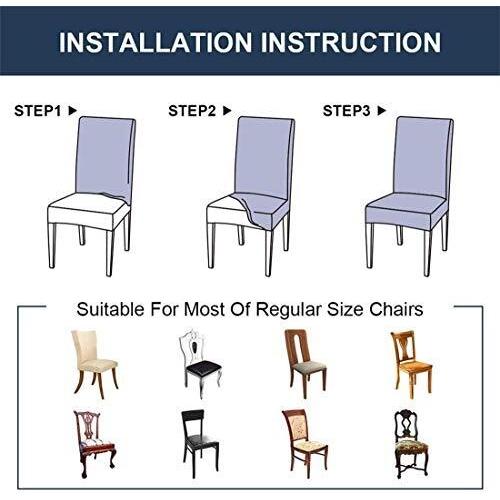 INSTALLATION INSTRUCTION

STEP1 ▶

STEP2 ▶

STEP3 ▶

Suitable For Most Of Regular Size Chairs