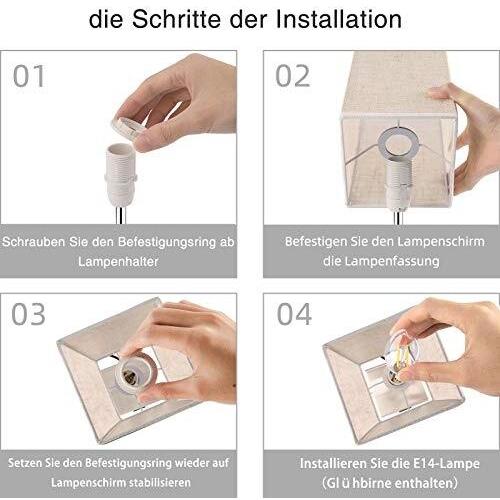 die Schritte der Installation

01

Schrauben Sie den Befestigungsring ab Lampenhalter

02

Befestigen Sie den Lampenschirm die Lampenfassung

03

Setzen Sie den Befestigungsring wieder auf Lampenschirm stabilisieren

04

Installieren Sie die E14-Lampe (Gl ü hbirne enthalten)