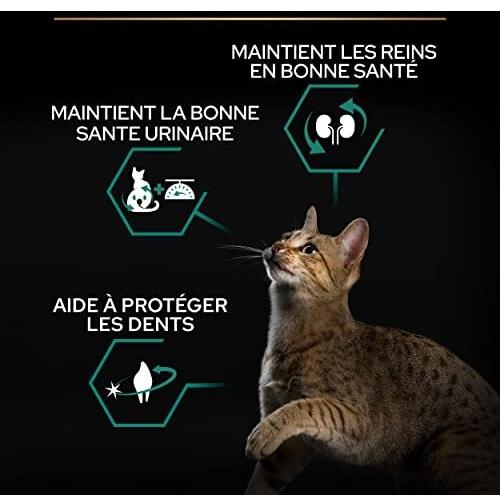 MAINTIENT LES REINS EN BONNE SANTÉ

MAINTIENT LA BONNE SANTE URINAIRE

AIDE À PROTÉGER LES DENTS