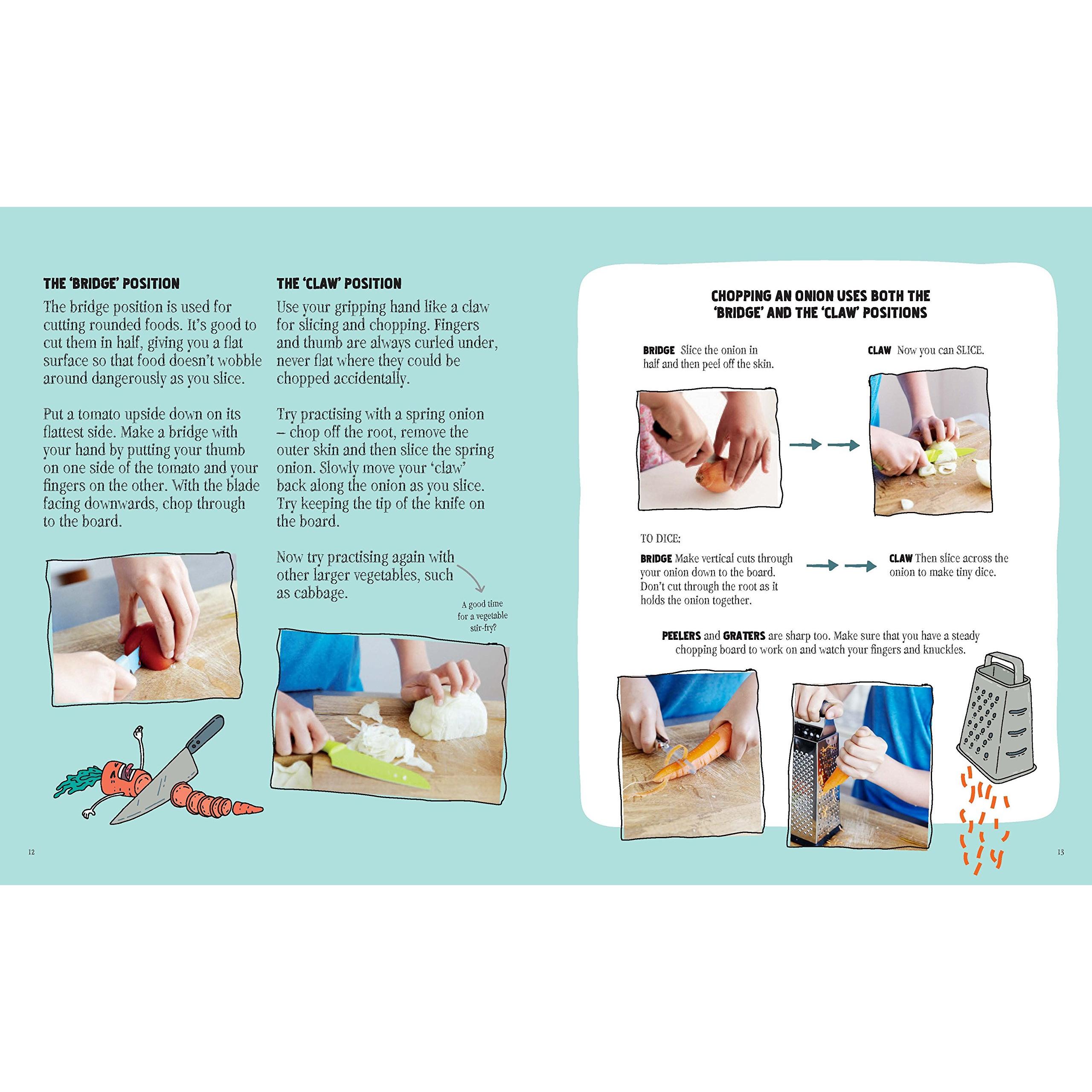 THE 'BRIDGE' POSITION

The bridge position is used for cutting rounded foods. It's good to cut them in half, giving you a flat surface so that food doesn't wobble around dangerously as you slice.

Put a tomato upside down on its flattest side. Make a bridge with your hand by putting your thumb on one side of the tomato and your fingers on the other. With the blade facing downwards, chop through to the board.

THE 'CLAW' POSITION

Use your gripping hand like a claw for slicing and chopping. Fingers and thumb are always curled under, never flat where they could be chopped accidentally.

Try practising with a spring onion – chop off the root, remove the outer skin and then slice the spring onion. Slowly move your 'claw' back along the onion as you slice. Try keeping the tip of the knife on the board.

Now try practising again with other larger vegetables, such as cabbage.

A good time for a vegetable stir-fry?

12

CHOPPING AN ONION USES BOTH THE 'BRIDGE' AND THE 'CLAW' POSITIONS

BRIDGE Slice the onion in half and then peel off the skin.

CLAW Now you can SLICE.

TO DICE:

BRIDGE Make vertical cuts through your onion down to the board. Don't cut through the root as it holds the onion together.

CLAW Then slice across the onion to make tiny dice.

PEELERS and GRATERS are sharp too. Make sure that you have a steady chopping board to work on and watch your fingers and knuckles.

13