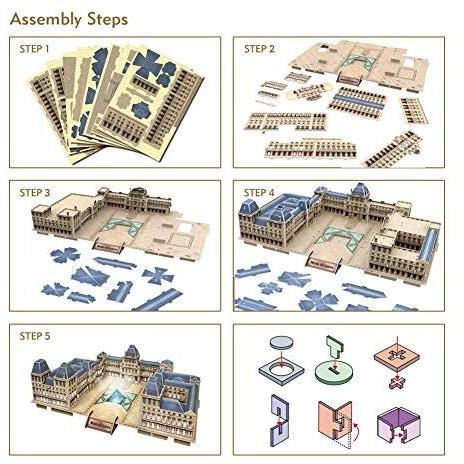 Assembly Steps

STEP 1

STEP 2

STEP 3

STEP 4

STEP 5