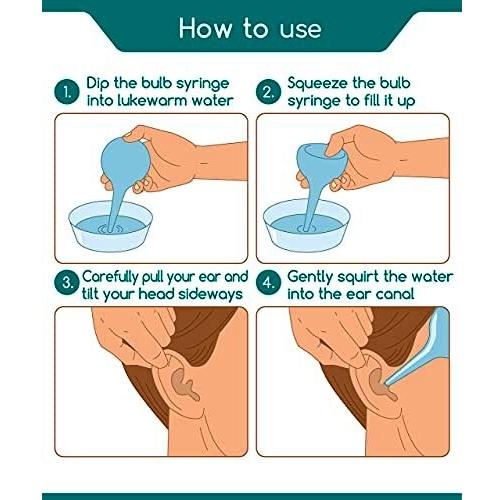 How to use

1. Dip the bulb syringe into lukewarm water

2. Squeeze the bulb syringe to fill it up

3. Carefully pull your ear and tilt your head sideways

4. Gently squirt the water into the ear canal