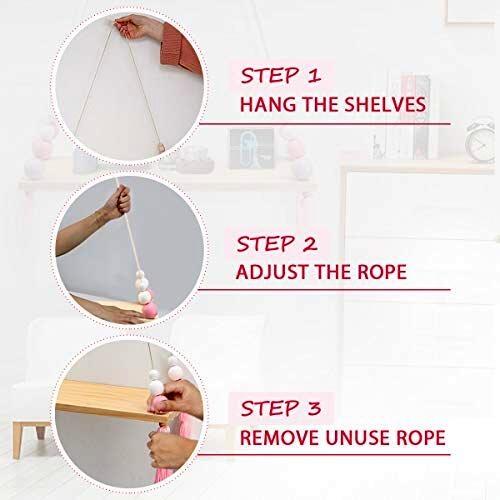 STEP 1
HANG THE SHELVES

STEP 2
ADJUST THE ROPE

STEP 3
REMOVE UNUSE ROPE