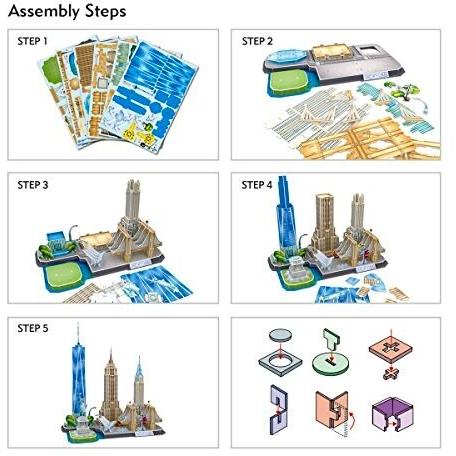 Assembly Steps

STEP 1

STEP 2

STEP 3

STEP 4

STEP 5