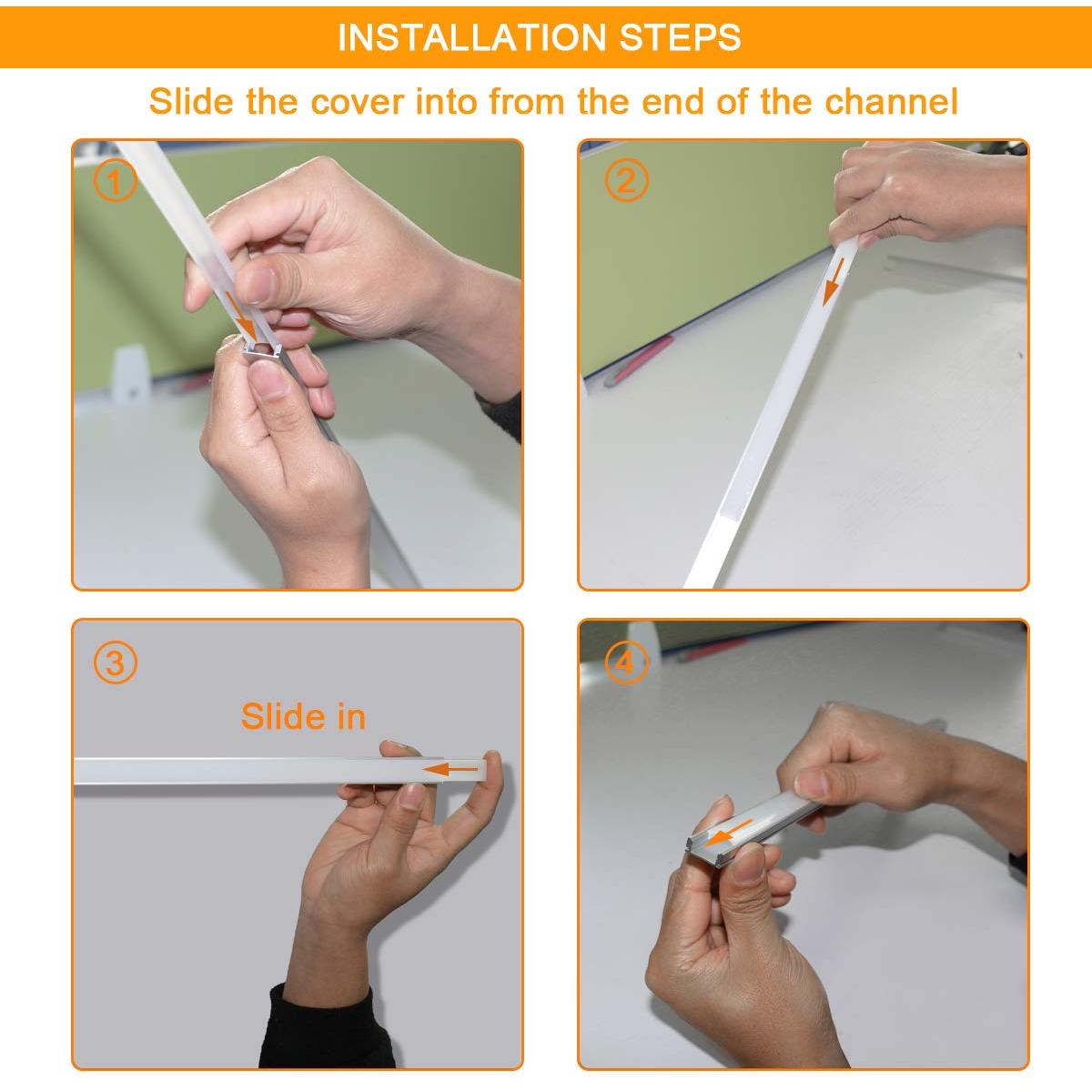 INSTALLATION STEPS

Slide the cover into from the end of the channel

①

②

③

Slide in

④