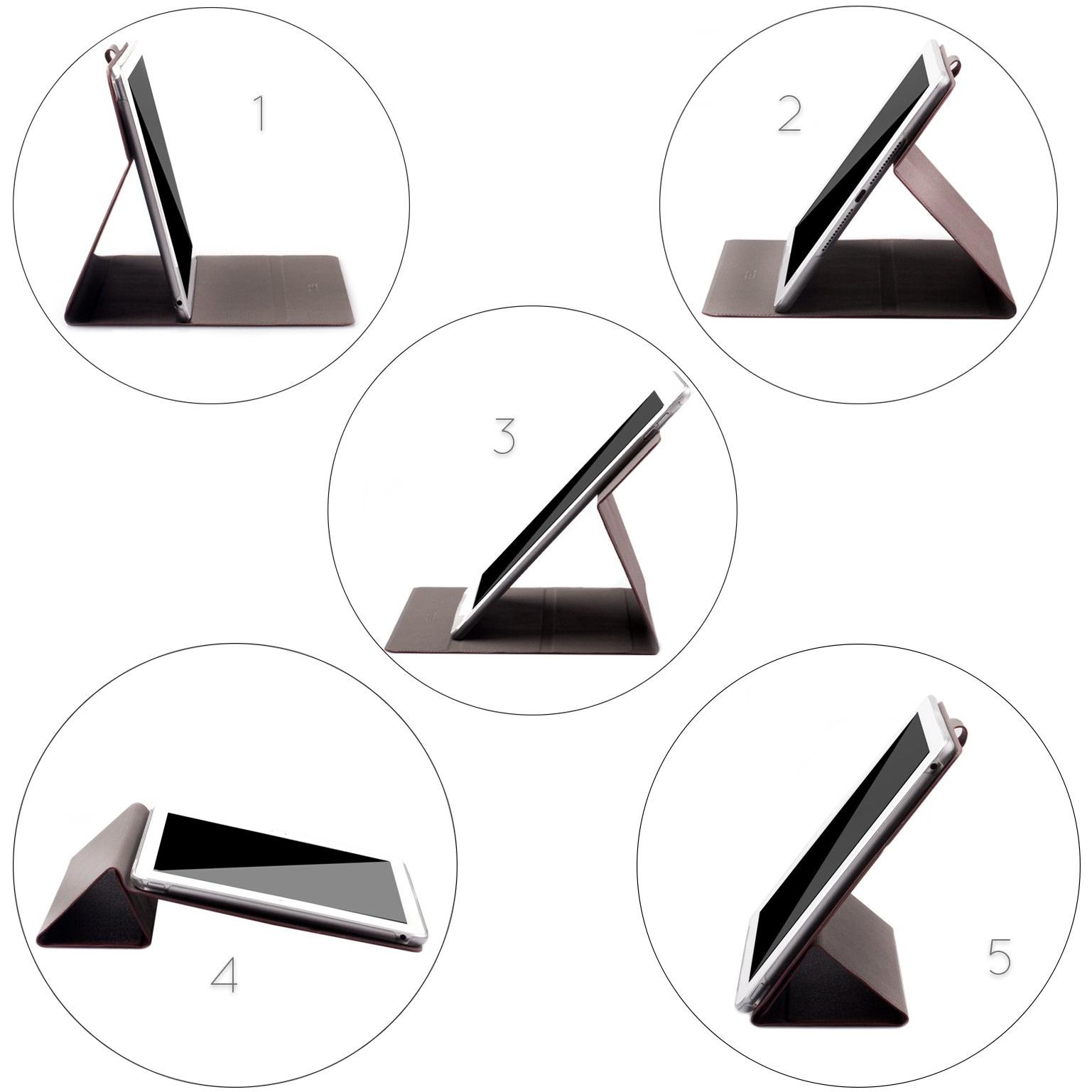 1

2

3

4

5