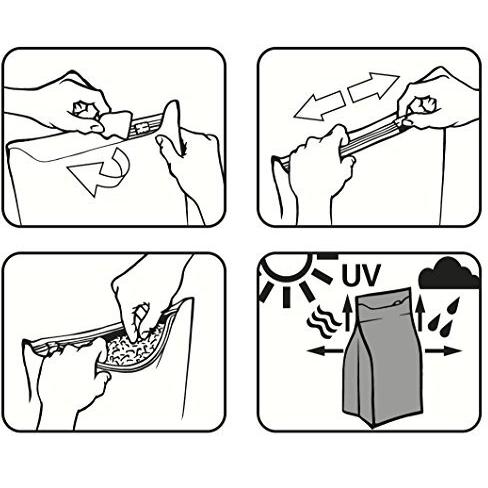 UV