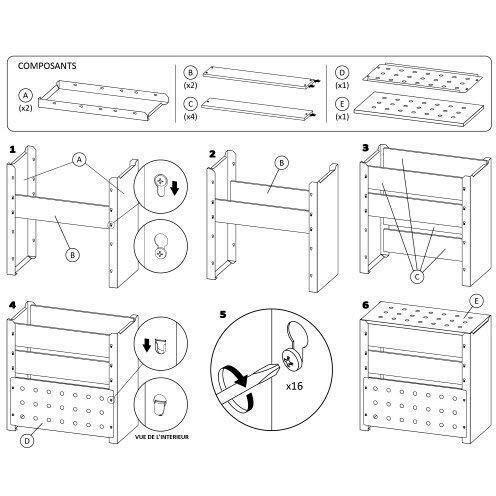 COMPOSANTS

A
(x2)

B
(x2)

C
(x4)

D
(x1)

E
(x1)

1

A

B

2

B

3

C

4

D

VUE DE L'INTERIEUR

5

x16

6

E