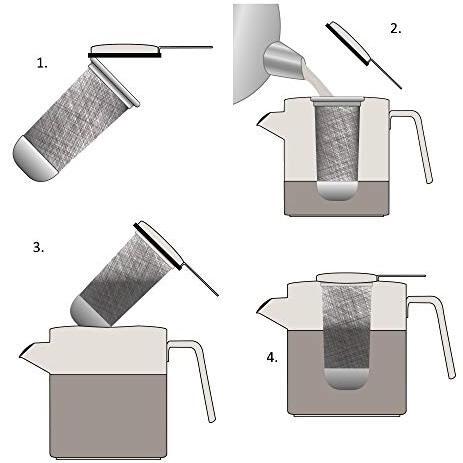 1.

2.

3.

4.