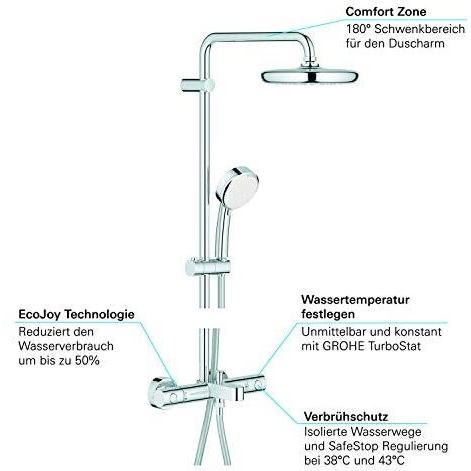 Comfort Zone
180° Schwenkbereich für den Duscharm

EcoJoy Technologie
Reduziert den Wasserverbrauch um bis zu 50%

Wassertemperatur festlegen
Unmittelbar und konstant mit GROHE TurboStat

Verbrühschutz
Isolierte Wasserwege und SafeStop Regulierung bei 38°C und 43°C