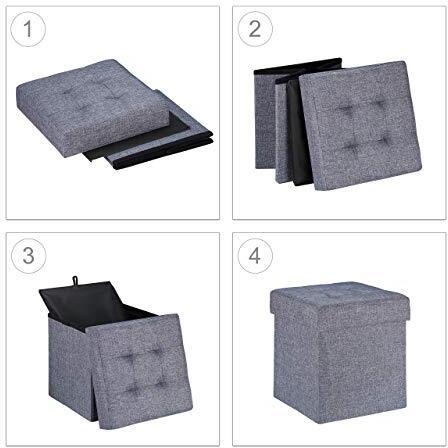 1

2

3

4