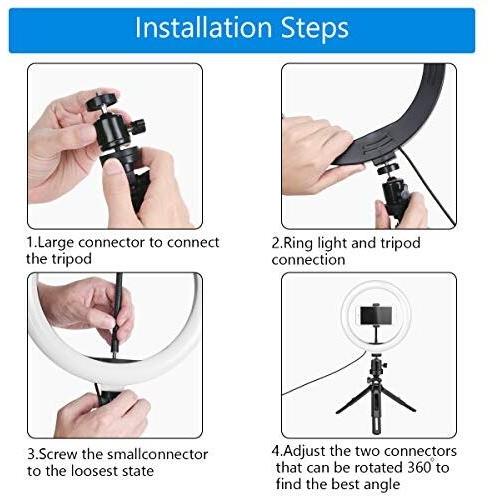 Installation Steps

1.Large connector to connect the tripod

2.Ring light and tripod connection

3.Screw the smallconnector to the loosest state

4.Adjust the two connectors that can be rotated 360° to find the best angle